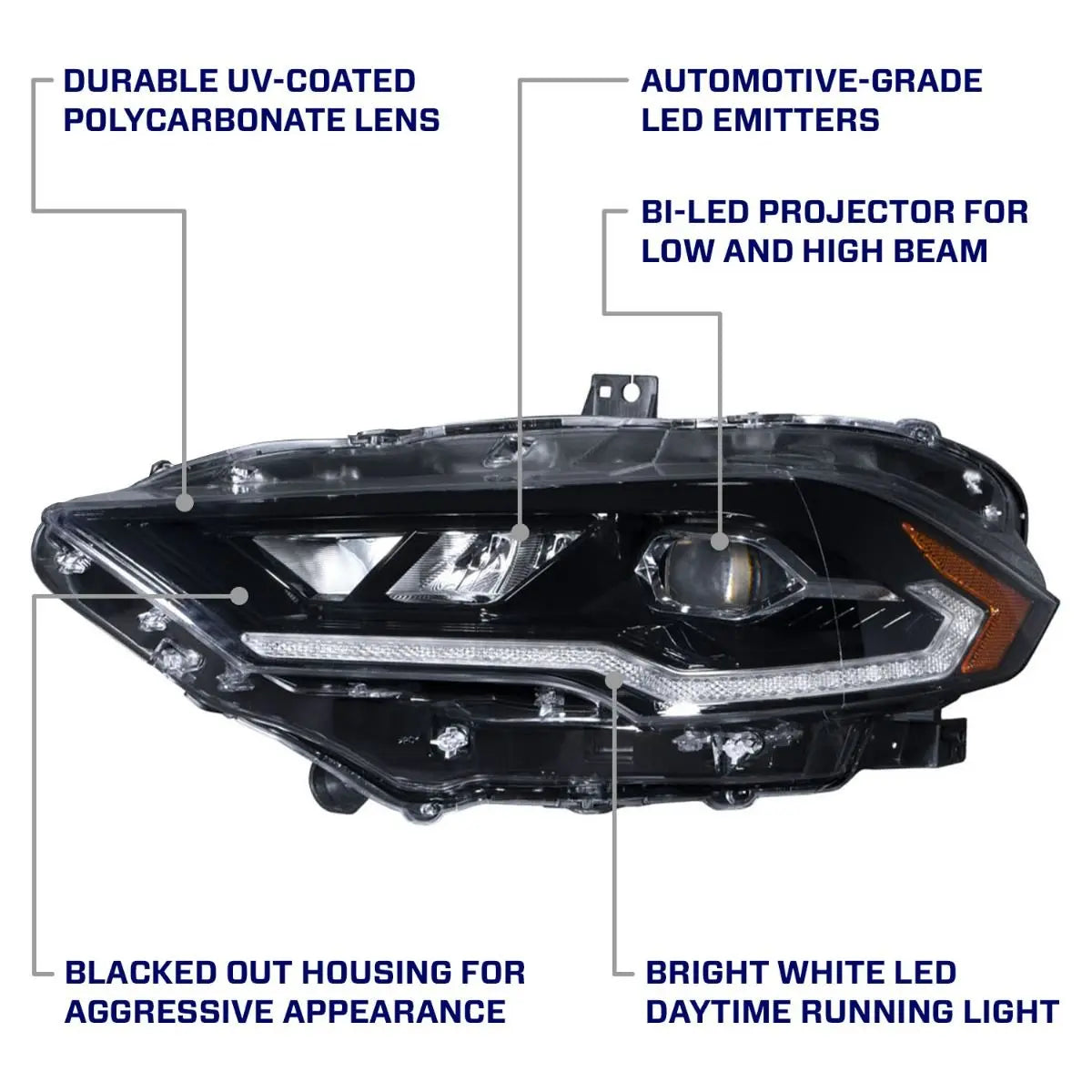 DURABLE UV-COATED POLYCARBONATE LENS

AUTOMOTIVE-GRADE LED EMITTERS

BI-LED PROJECTOR FOR LOW AND HIGH BEAM

BLACKED OUT HOUSING FOR AGGRESSIVE APPEARANCE

BRIGHT WHITE LED DAYTIME RUNNING LIGHT