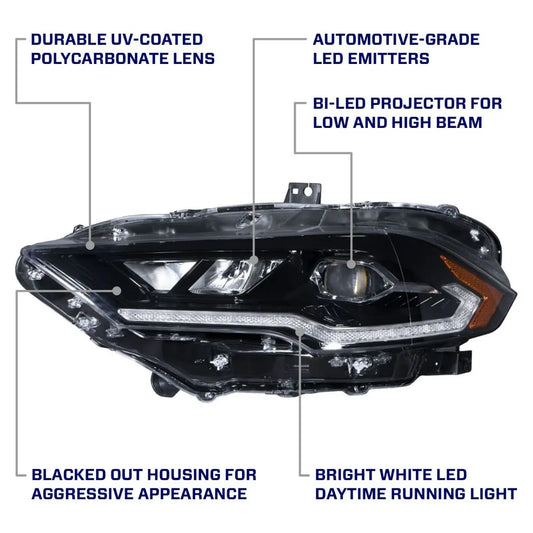 DURABLE UV-COATED POLYCARBONATE LENS

AUTOMOTIVE-GRADE LED EMITTERS

BI-LED PROJECTOR FOR LOW AND HIGH BEAM

BLACKED OUT HOUSING FOR AGGRESSIVE APPEARANCE

BRIGHT WHITE LED DAYTIME RUNNING LIGHT